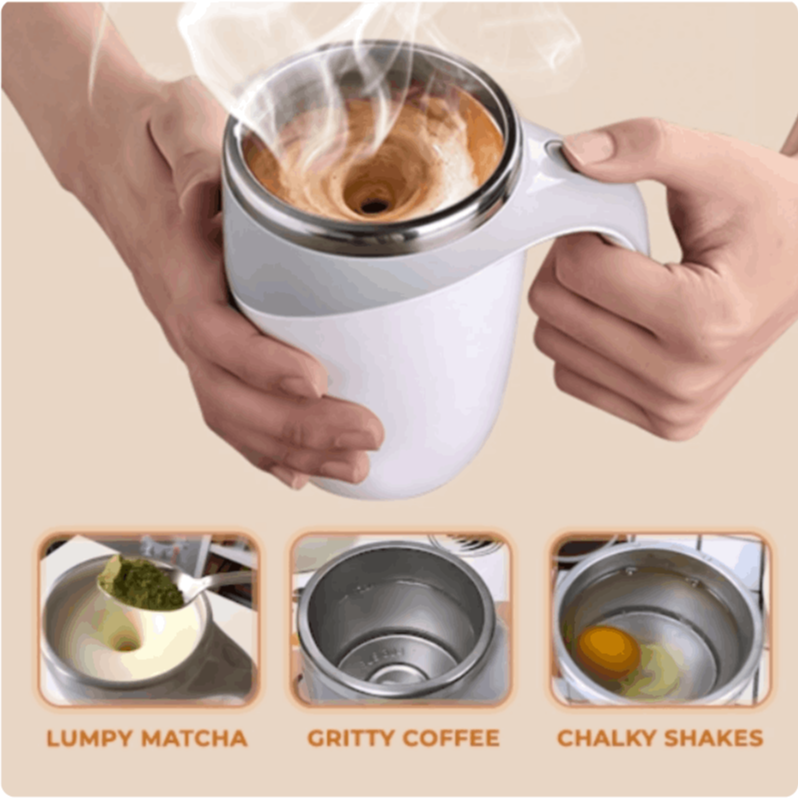 LUMPY MATCHA

GRITTY COFFEE

CHALKY SHAKES